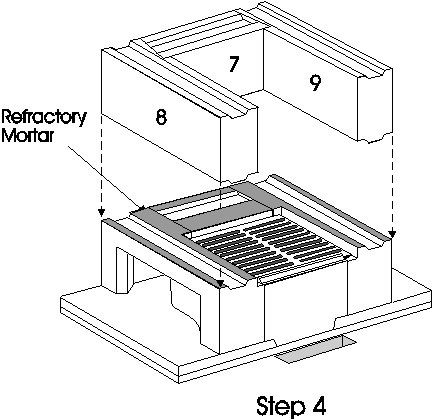 7
9
8
Refractory Mortar

Step 4