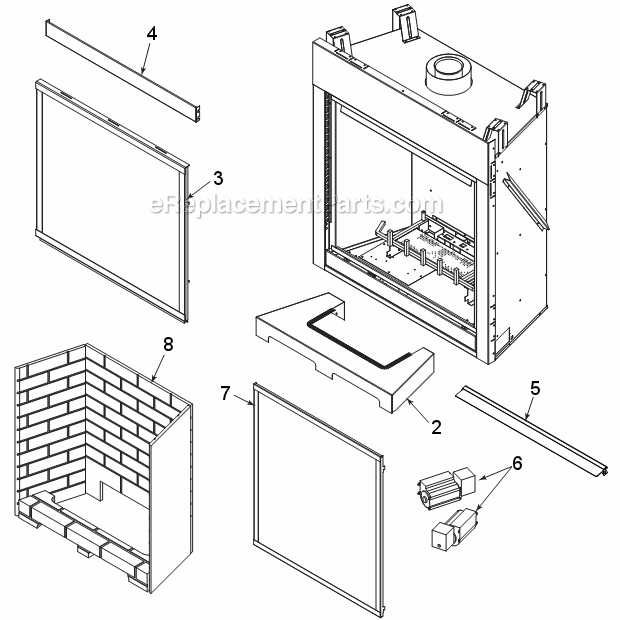 4
3
eReplacementParts.com
8
7
2
5
6